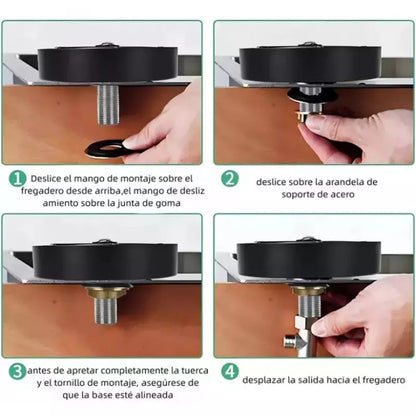 1 Deslice el mango de montaje sobre el fregadero desde arriba,el mango de desliz amiento sobre la junta de goma

2 deslice sobre la arandela de soporte de acero

3 antes de apretar completamente la tuerca y el tornillo de montaje, asegúrese de que la base esté alineada

4 desplazar la salida hacia el fregadero