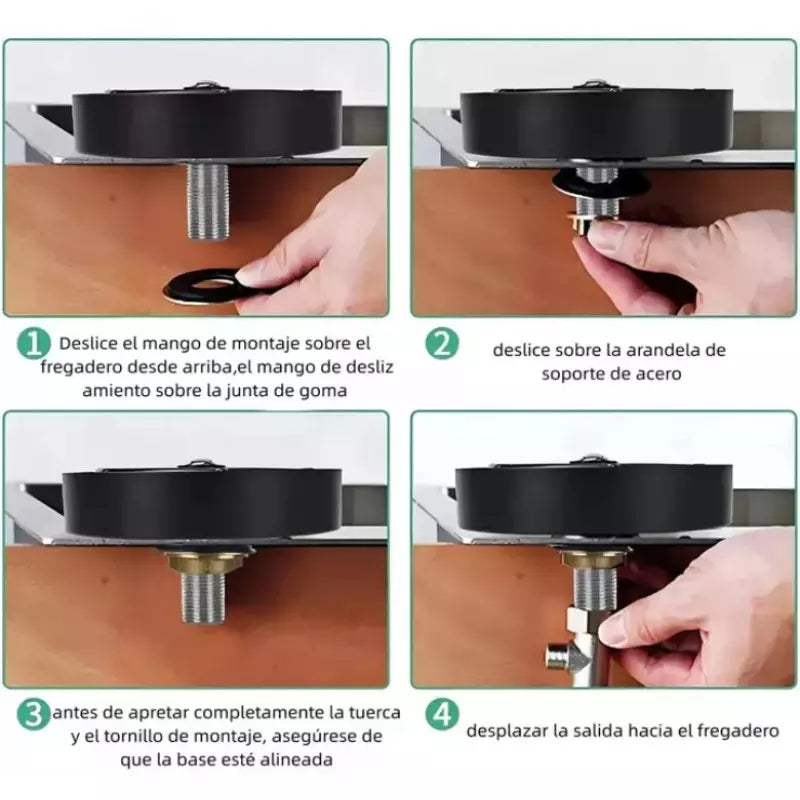 1 Deslice el mango de montaje sobre el fregadero desde arriba,el mango de desliz amiento sobre la junta de goma

2 deslice sobre la arandela de soporte de acero

3 antes de apretar completamente la tuerca y el tornillo de montaje, asegúrese de que la base esté alineada

4 desplazar la salida hacia el fregadero