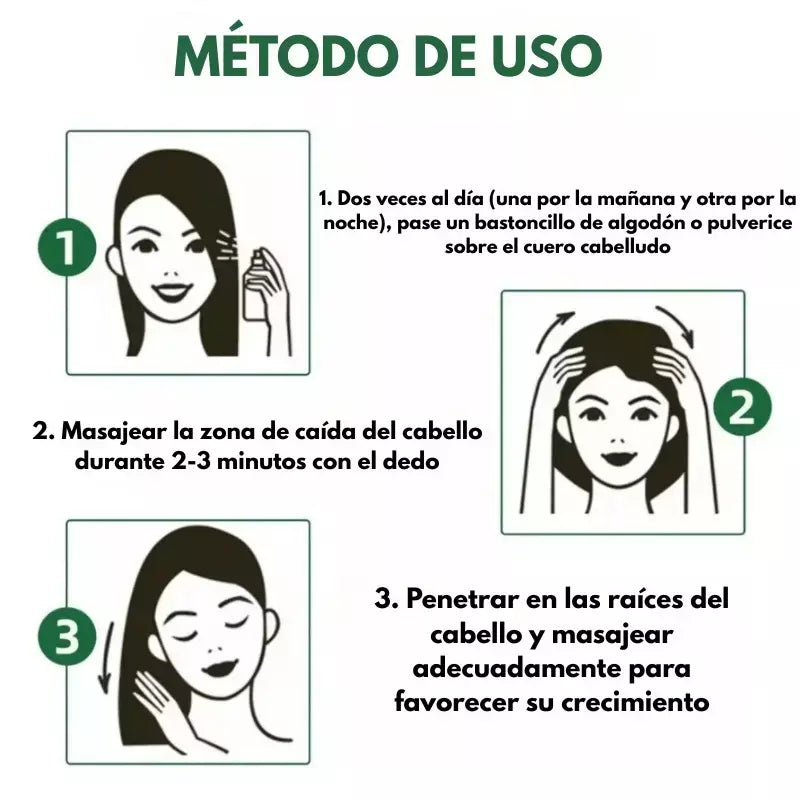 MÉTODO DE USO

1

1. Dos veces al día (una por la mañana y otra por la noche), pase un bastoncillo de algodón o pulverice sobre el cuero cabelludo

2

2. Masajear la zona de caída del cabello durante 2-3 minutos con el dedo

3

3. Penetrar en las raíces del cabello y masajear adecuadamente para favorecer su crecimiento